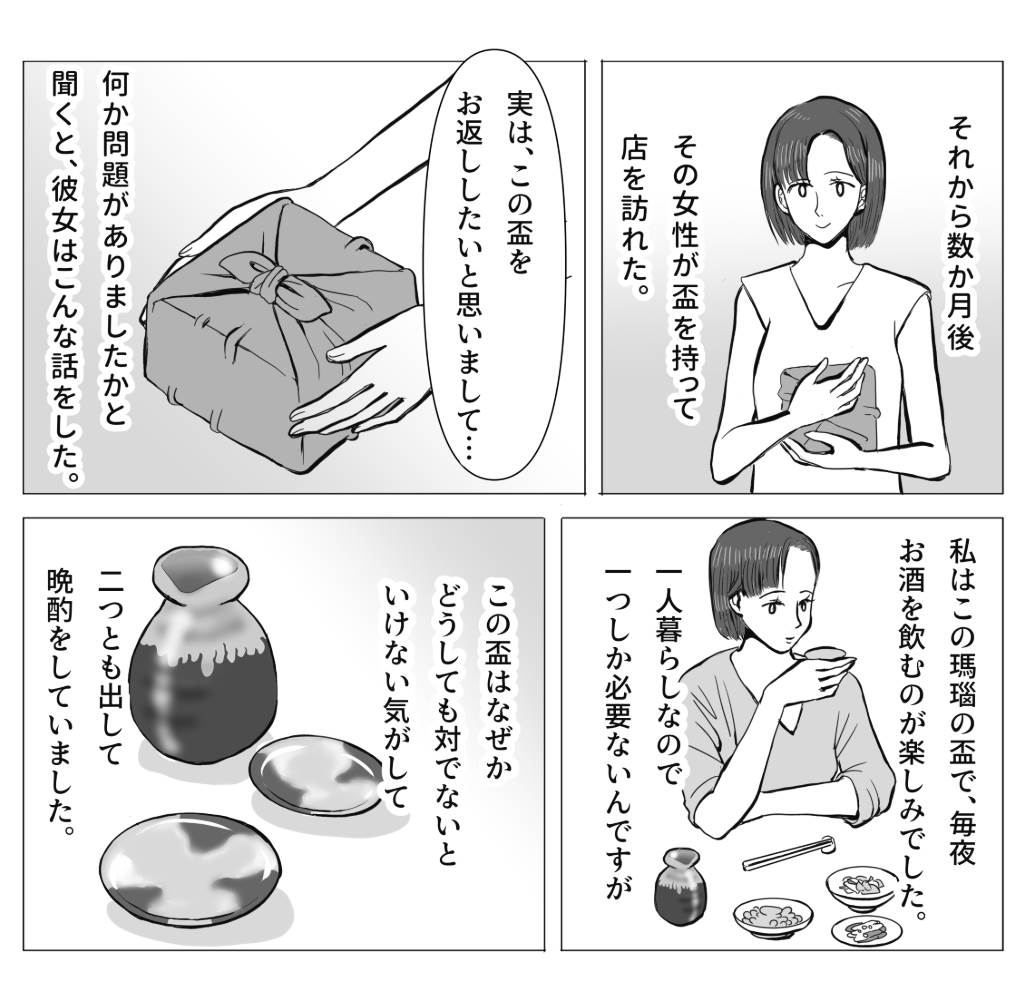 それから数か月後

その女性が盃を持って店を訪れた。

実は、この盃をお返ししたいと思いまして…

何か問題がありましたかと聞くと、彼女はこんな話をした。

私はこの瑪瑙の盃で、毎夜お酒を飲むのが楽しみでした。

一人暮らしなので一つしか必要ないんですが

この盃はなぜかどうしても対でないといけない気がして

二つとも出して晩酌をしていました。